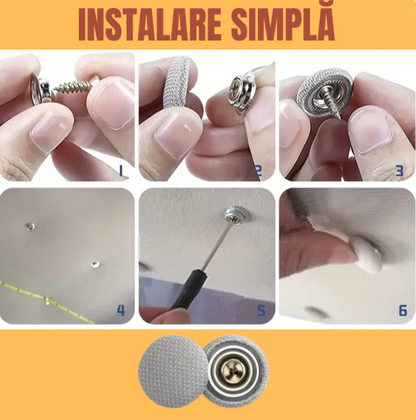 INSTALARE SIMPLĂ

1

2

3

4

5

6