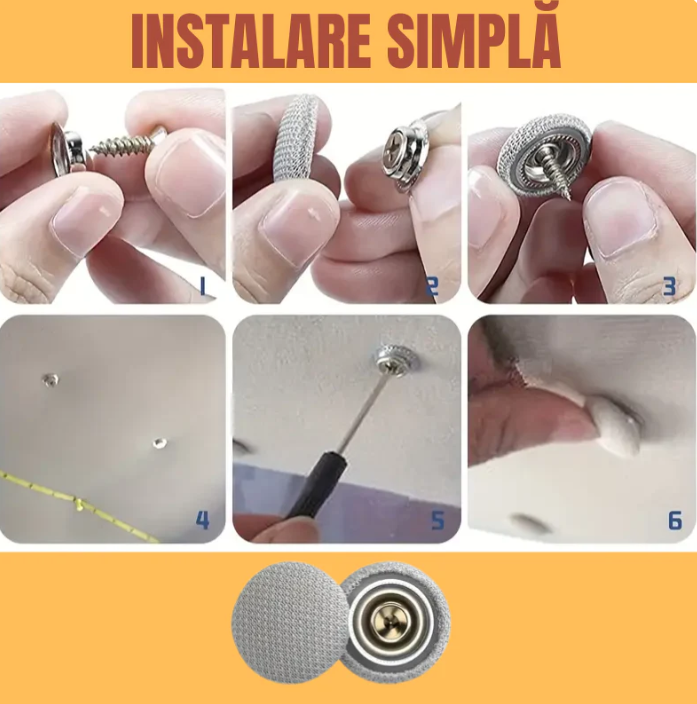 INSTALARE SIMPLĂ

1

2

3

4

5

6